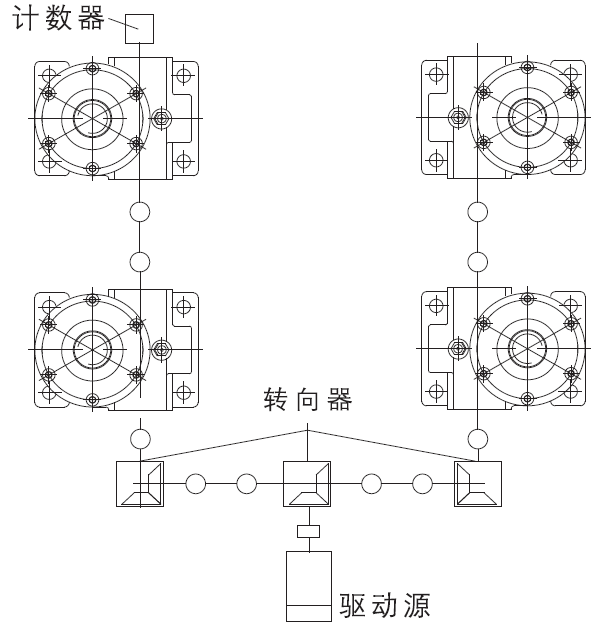 计数器

转向器

驱动源